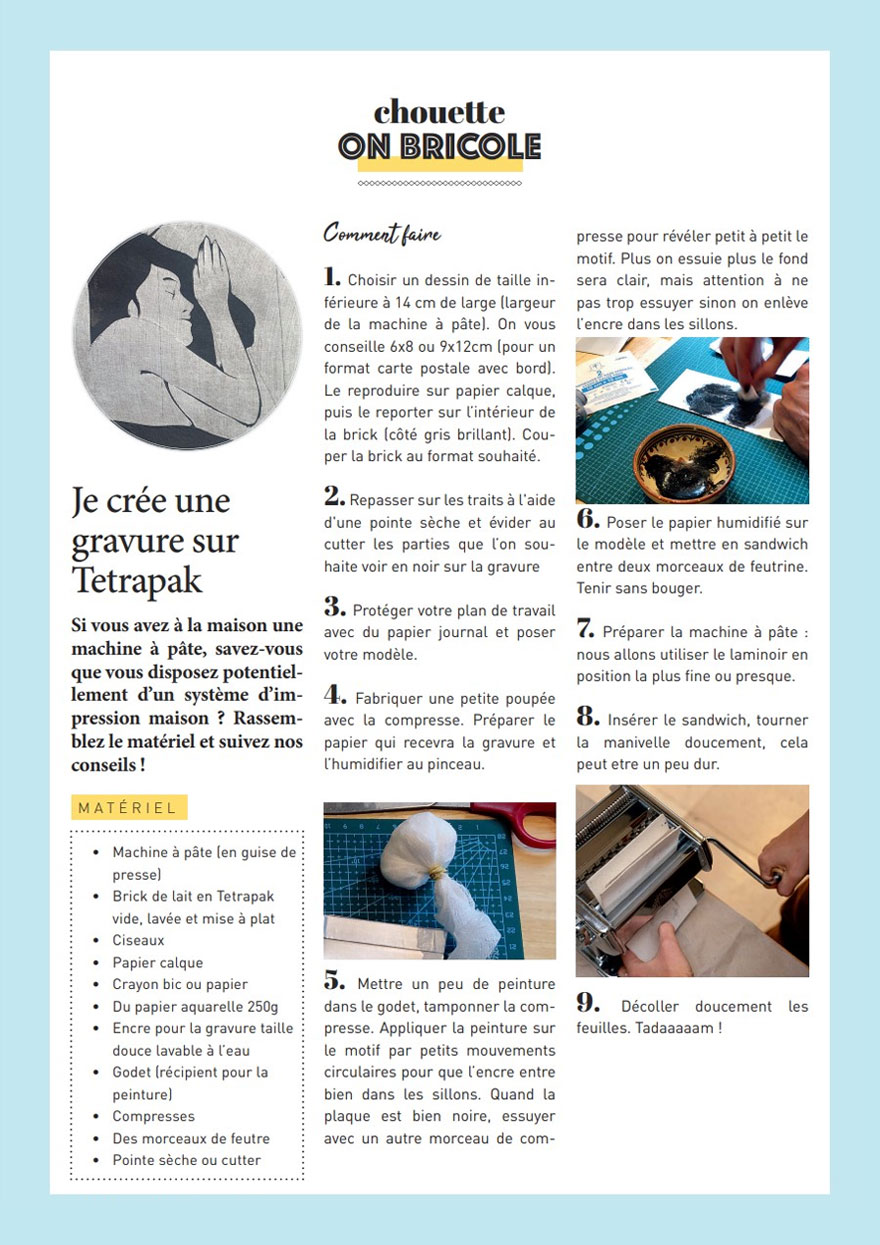 chouette
ON BRICOLE

Je crée une gravure sur Tetrapak

Si vous avez à la maison une machine à pâte, savez-vous que vous disposez potentiellement d'un système d'impression maison ? Rassemblez le matériel et suivez nos conseils !

MATÉRIEL

- Machine à pâte (en guise de presse)
- Brick de lait en Tetrapak vide, lavée et mise à plat
- Ciseaux
- Papier calque
- Crayon bic ou papier
- Du papier aquarelle 250g
- Encre pour la gravure taille douce lavable à l'eau
- Godet (récipient pour la peinture)
- Compresses
- Des morceaux de feutre
- Pointe sèche ou cutter

Comment faire

1. Choisir un dessin de taille inférieure à 14 cm de large (largeur de la machine à pâte). On vous conseille 6x8 ou 9x12cm (pour un format carte postale avec bord). Le reproduire sur papier calque, puis le reporter sur l'intérieur de la brick (côté gris brillant). Couper la brick au format souhaité.

2. Repasser sur les traits à l'aide d'une pointe sèche et évider au cutter les parties que l'on souhaite voir en noir sur la gravure

3. Protéger votre plan de travail avec du papier journal et poser votre modèle.

4. Fabriquer une petite poupée avec la compresse. Préparer le papier qui recevra la gravure et l'humidifier au pinceau.

5. Mettre un peu de peinture dans le godet, tamponner la compresse. Appliquer la peinture sur le motif par petits mouvements circulaires pour que l'encre entre bien dans les sillons. Quand la plaque est bien noire, essuyer avec un autre morceau de compresse pour révéler petit à petit le motif. Plus on essuie plus le fond sera clair, mais attention à ne pas trop essuyer sinon on enlève l'encre dans les sillons.

6. Poser le papier humidifié sur le modèle et mettre en sandwich entre deux morceaux de feutrine. Tenir sans bouger.

7. Préparer la machine à pâte : nous allons utiliser le laminoir en position la plus fine ou presque.

8. Insérer le sandwich, tourner la manivelle doucement, cela peut etre un peu dur.

9. Décoller doucement les feuilles. Tadaaaaam !